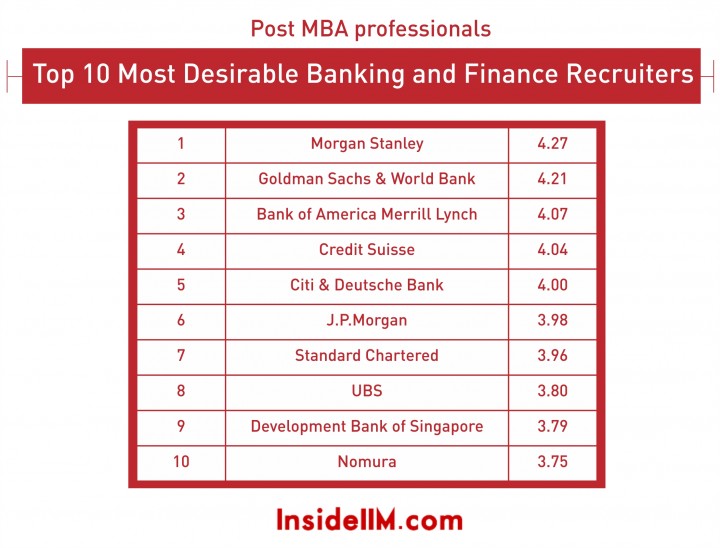 Post MBA professionals

Top 10 Most Desirable Banking and Finance Recruiters

| 1 | Morgan Stanley | 4.27 |
|---|---|---|
| 2 | Goldman Sachs & World Bank | 4.21 |
| 3 | Bank of America Merrill Lynch | 4.07 |
| 4 | Credit Suisse | 4.04 |
| 5 | Citi & Deutsche Bank | 4.00 |
| 6 | J.P.Morgan | 3.98 |
| 7 | Standard Chartered | 3.96 |
| 8 | UBS | 3.80 |
| 9 | Development Bank of Singapore | 3.79 |
| 10 | Nomura | 3.75 |

InsideIIM.com