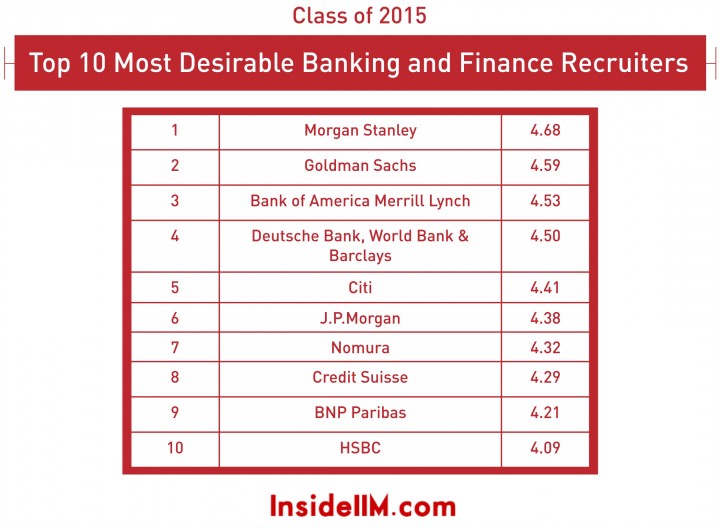 Class of 2015

Top 10 Most Desirable Banking and Finance Recruiters

| | | |
|---|---|---|
| 1 | Morgan Stanley | 4.68 |
| 2 | Goldman Sachs | 4.59 |
| 3 | Bank of America Merrill Lynch | 4.53 |
| 4 | Deutsche Bank, World Bank & Barclays | 4.50 |
| 5 | Citi | 4.41 |
| 6 | J.P.Morgan | 4.38 |
| 7 | Nomura | 4.32 |
| 8 | Credit Suisse | 4.29 |
| 9 | BNP Paribas | 4.21 |
| 10 | HSBC | 4.09 |

InsideIIM.com