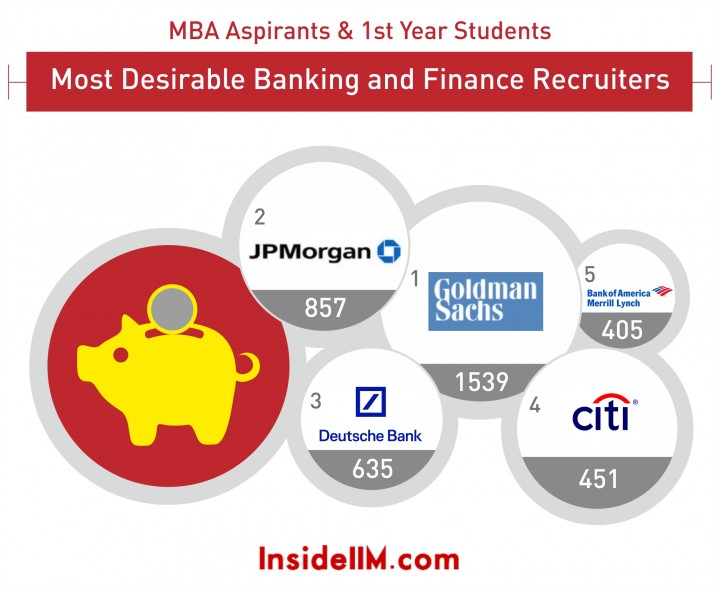 MBA Aspirants & 1st Year Students

Most Desirable Banking and Finance Recruiters

2
JPMorgan
857

1
Goldman Sachs
1539

5
Bank of America Merrill Lynch
405

3
Deutsche Bank
635

4
citi
451

InsideIIM.com