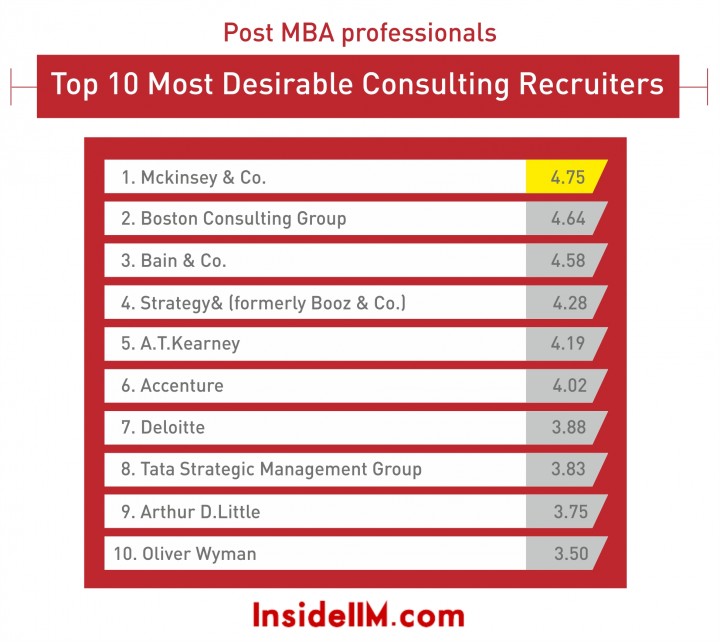 Post MBA professionals

Top 10 Most Desirable Consulting Recruiters

| | |
|---|---|
| 1. Mckinsey & Co. | 4.75 |
| 2. Boston Consulting Group | 4.64 |
| 3. Bain & Co. | 4.58 |
| 4. Strategy& (formerly Booz & Co.) | 4.28 |
| 5. A.T.Kearney | 4.19 |
| 6. Accenture | 4.02 |
| 7. Deloitte | 3.88 |
| 8. Tata Strategic Management Group | 3.83 |
| 9. Arthur D.Little | 3.75 |
| 10. Oliver Wyman | 3.50 |

InsideIIM.com