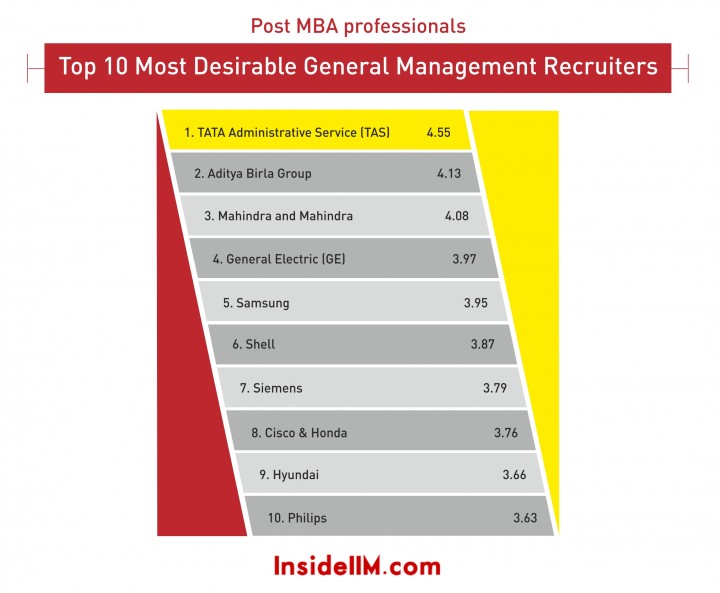 Post MBA professionals

Top 10 Most Desirable General Management Recruiters

| | |
|---|---|
| 1. TATA Administrative Service (TAS) | 4.55 |
| 2. Aditya Birla Group | 4.13 |
| 3. Mahindra and Mahindra | 4.08 |
| 4. General Electric (GE) | 3.97 |
| 5. Samsung | 3.95 |
| 6. Shell | 3.87 |
| 7. Siemens | 3.79 |
| 8. Cisco & Honda | 3.76 |
| 9. Hyundai | 3.66 |
| 10. Philips | 3.63 |

InsideIIM.com