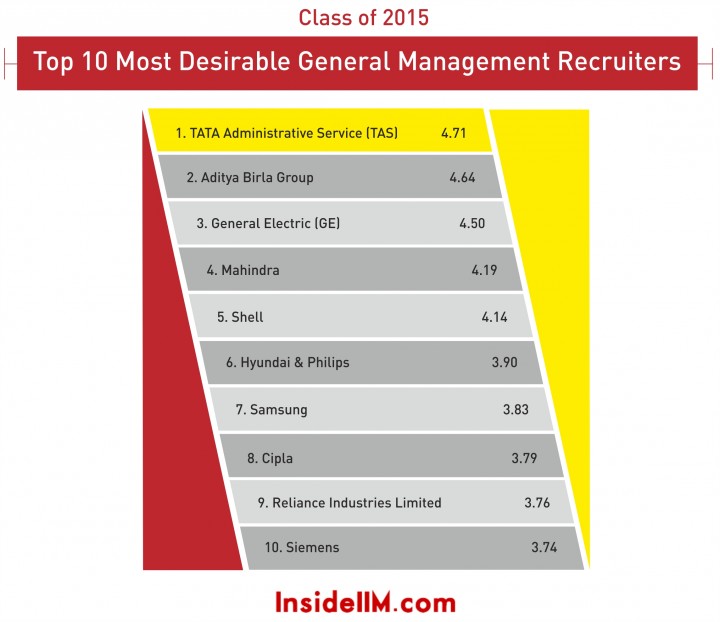 Class of 2015

Top 10 Most Desirable General Management Recruiters

1. TATA Administrative Service (TAS) 4.71

2. Aditya Birla Group 4.64

3. General Electric (GE) 4.50

4. Mahindra 4.19

5. Shell 4.14

6. Hyundai & Philips 3.90

7. Samsung 3.83

8. Cipla 3.79

9. Reliance Industries Limited 3.76

10. Siemens 3.74

InsideIIM.com