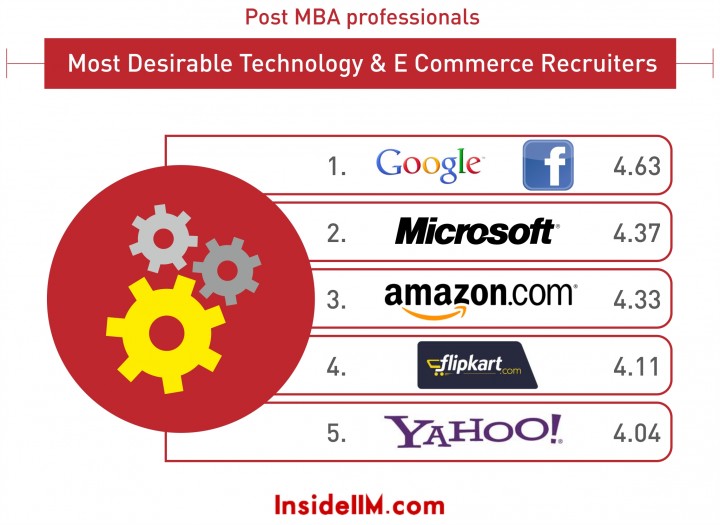 Post MBA professionals

Most Desirable Technology & E Commerce Recruiters

1. Google f 4.63

2. Microsoft 4.37

3. amazon.com 4.33

4. flipkart.com 4.11

5. YAHOO! 4.04

InsideIIM.com