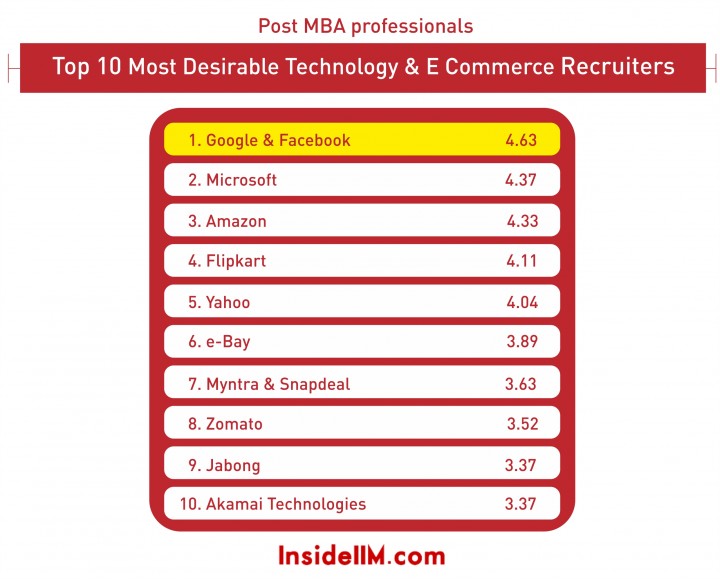 Post MBA professionals

Top 10 Most Desirable Technology & E Commerce Recruiters

1. Google & Facebook 4.63
2. Microsoft 4.37
3. Amazon 4.33
4. Flipkart 4.11
5. Yahoo 4.04
6. e-Bay 3.89
7. Myntra & Snapdeal 3.63
8. Zomato 3.52
9. Jabong 3.37
10. Akamai Technologies 3.37

InsideIIM.com