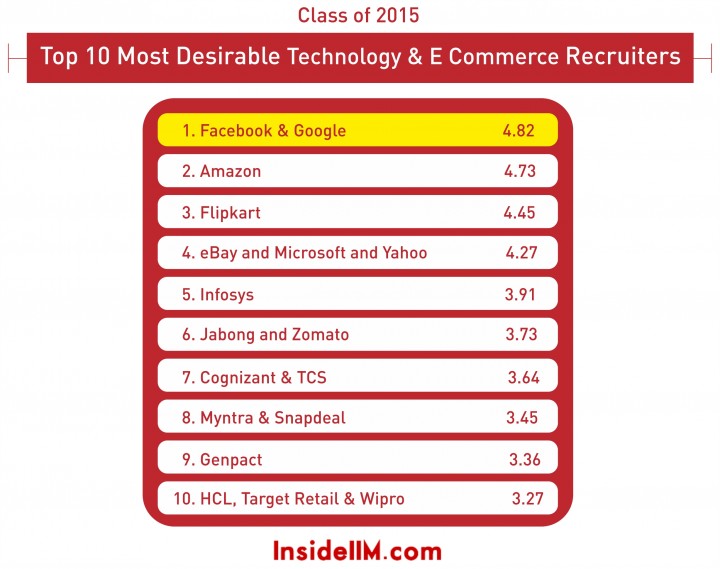 Class of 2015

Top 10 Most Desirable Technology & E Commerce Recruiters

1. Facebook & Google 4.82

2. Amazon 4.73

3. Flipkart 4.45

4. eBay and Microsoft and Yahoo 4.27

5. Infosys 3.91

6. Jabong and Zomato 3.73

7. Cognizant & TCS 3.64

8. Myntra & Snapdeal 3.45

9. Genpact 3.36

10. HCL, Target Retail & Wipro 3.27

InsideIIM.com