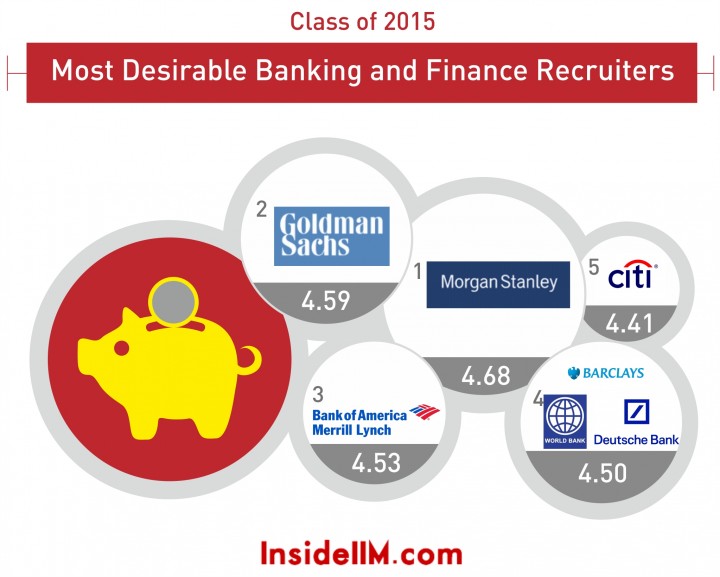 Class of 2015

Most Desirable Banking and Finance Recruiters

2 Goldman Sachs
4.59

1 Morgan Stanley
4.68

5 citi
4.41

3 Bank of America Merrill Lynch
4.53

4 BARCLAYS
WORLD BANK
Deutsche Bank
4.50

InsideIIM.com